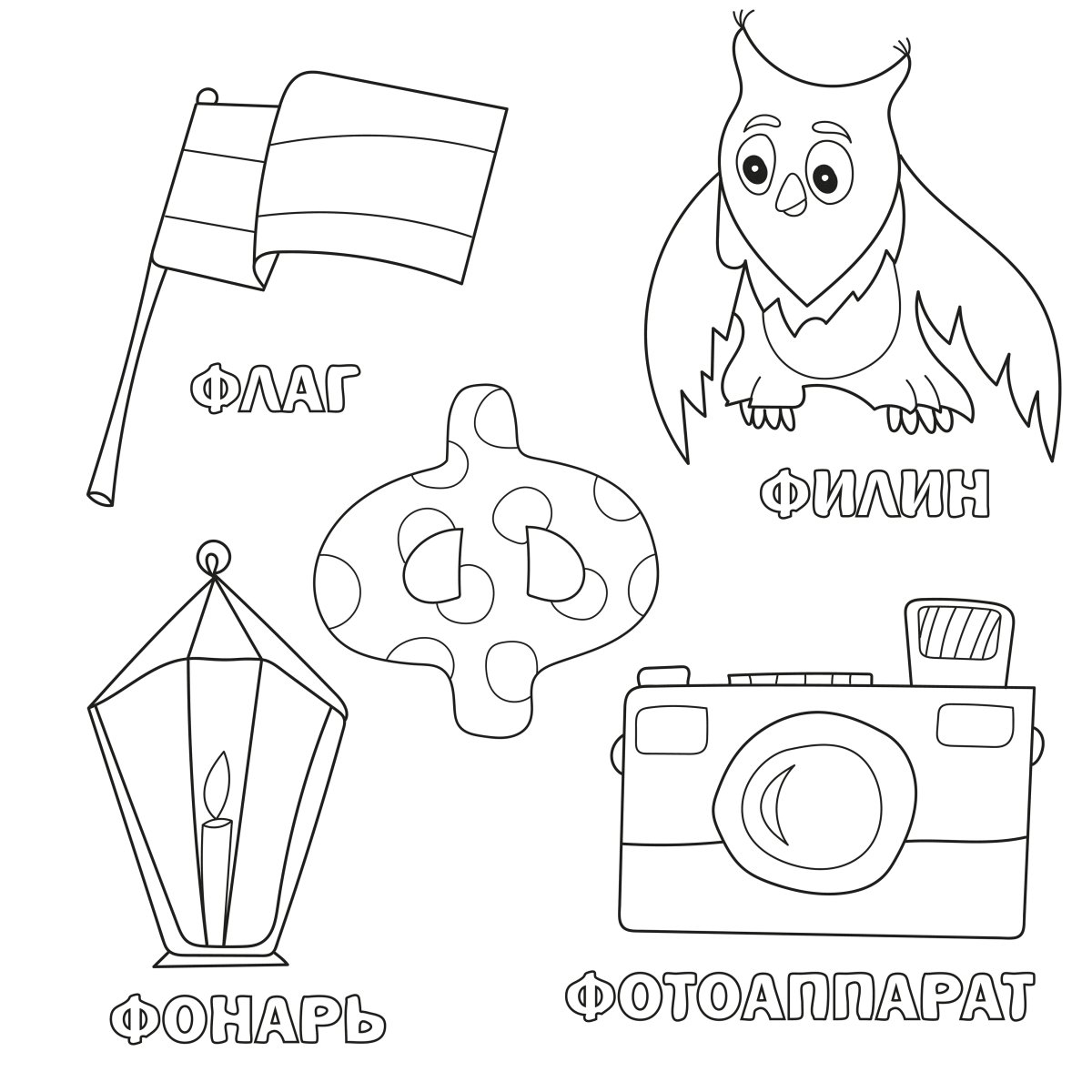 ФЛАГ

ФИЛИН

Ф

ФОНАРЬ

ФОТОАППАРАТ