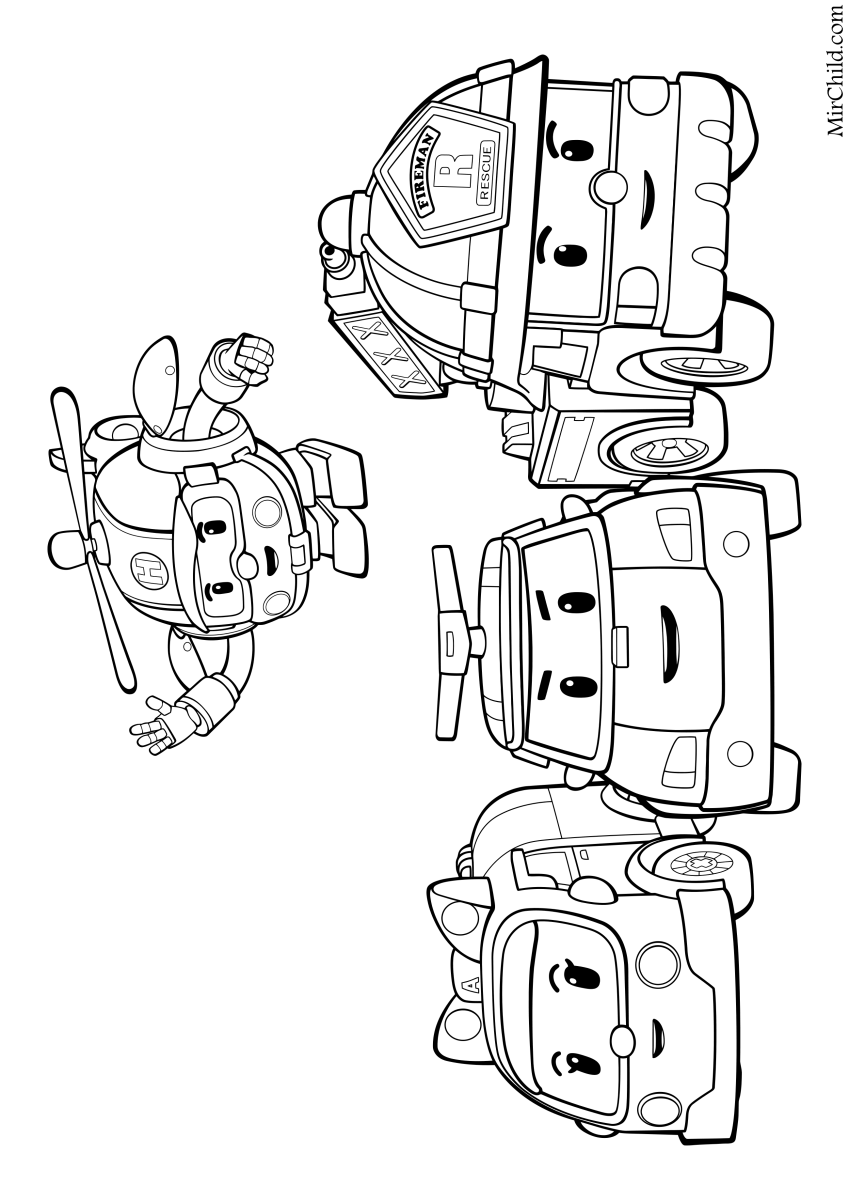 MirChild.com

FIREMAN
R
RESCUE

H

A