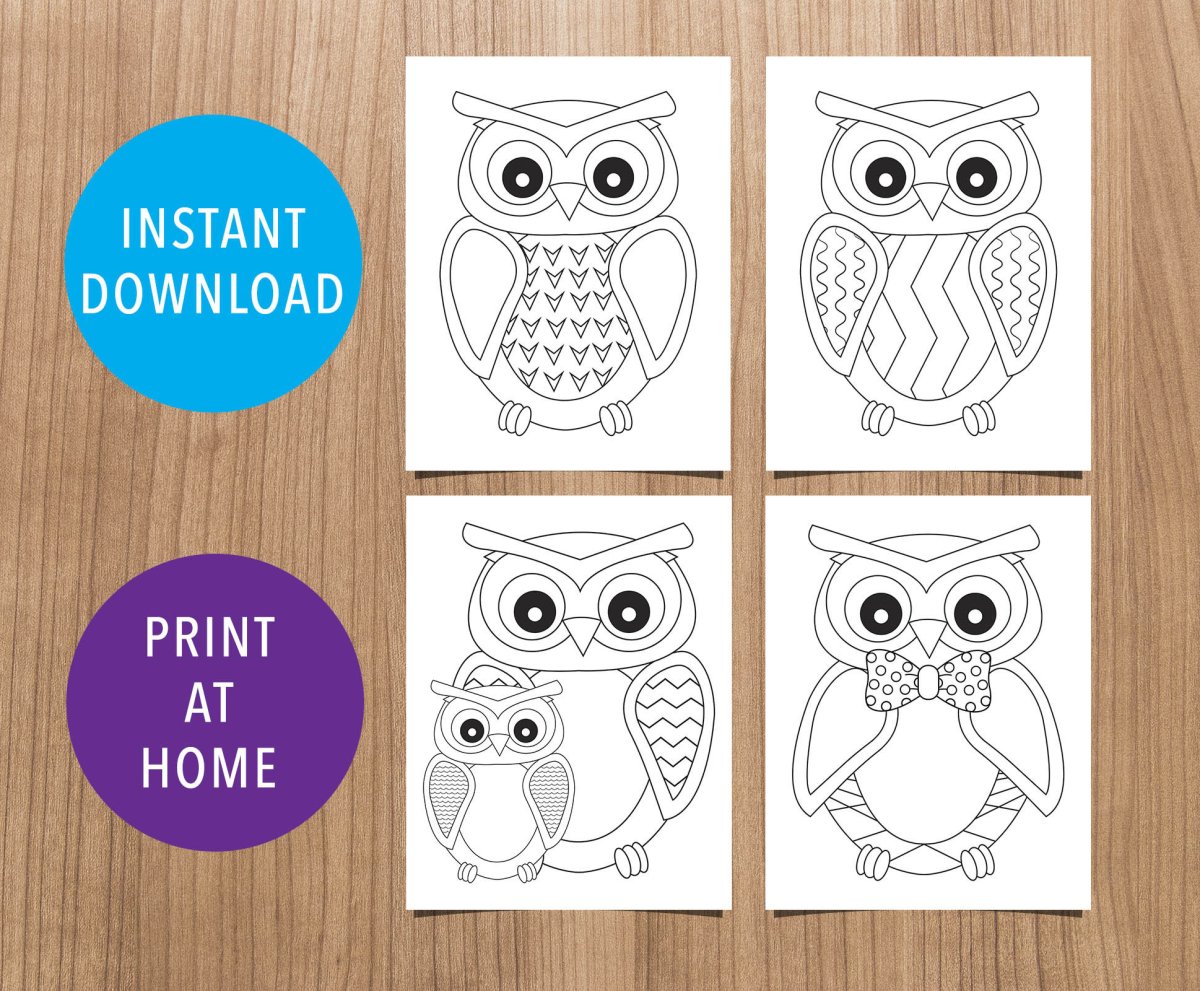 INSTANT DOWNLOAD

PRINT AT HOME