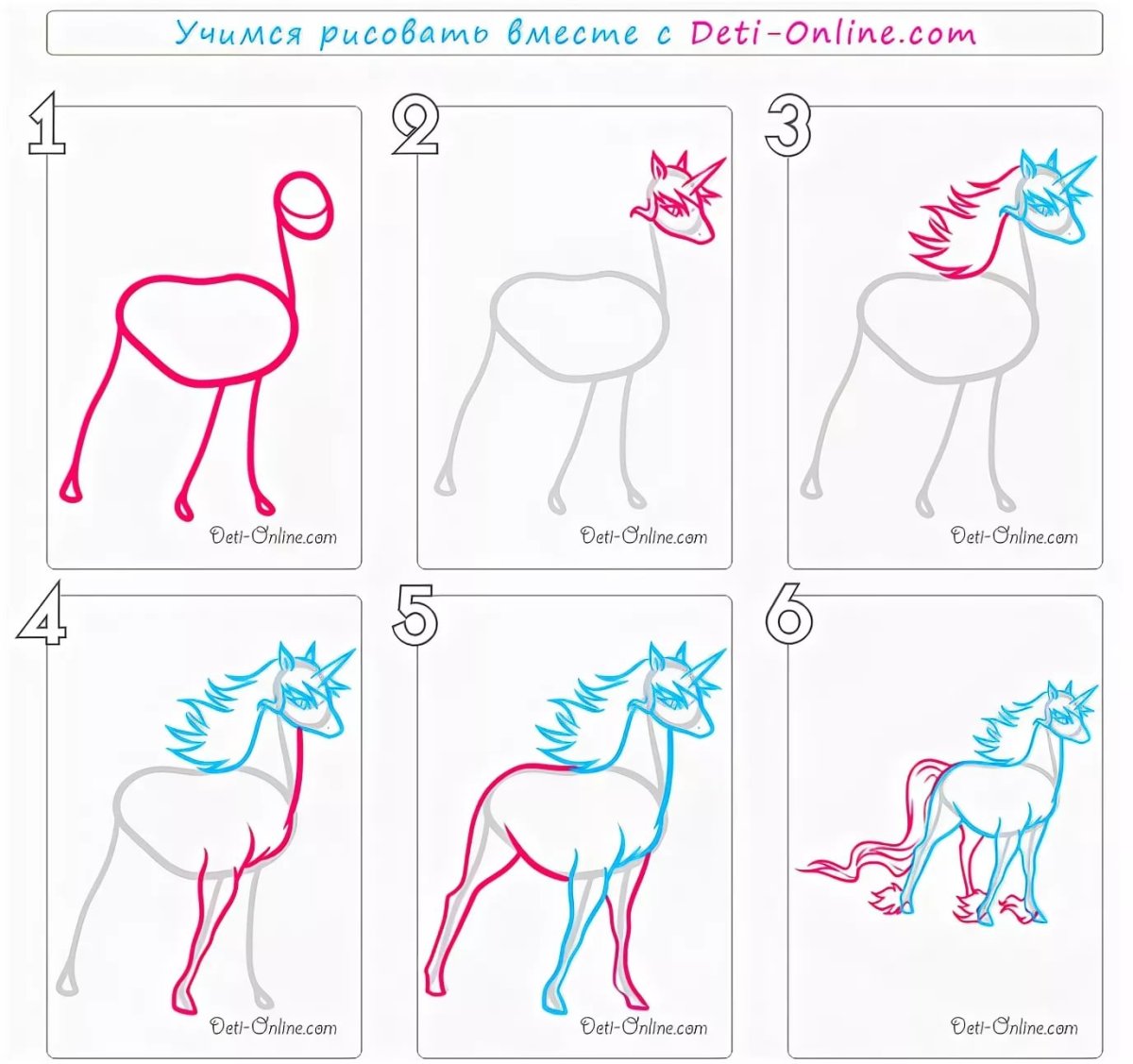 Учимся рисовать вместе с Deti-Online.com

1

Deti-Online.com

2

Deti-Online.com

3

Deti-Online.com

4

Deti-Online.com

5

Deti-Online.com

6

Deti-Online.com