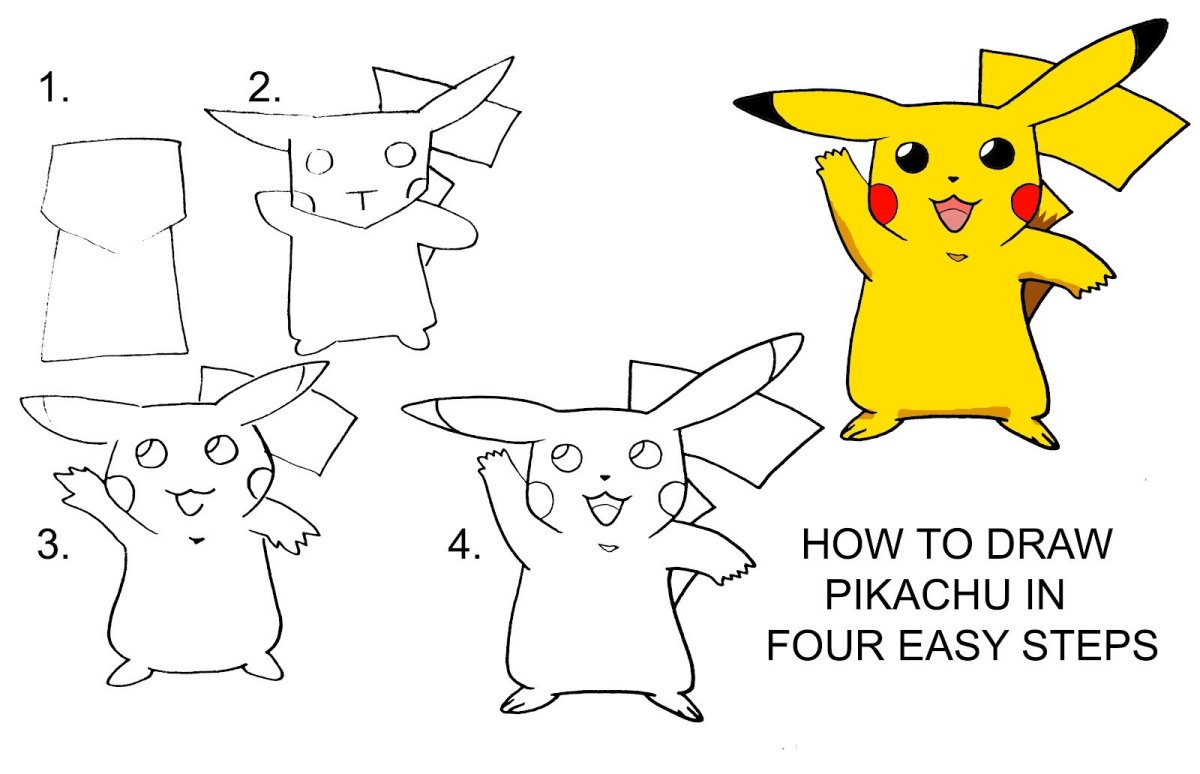 1.

2.

3.

4.

HOW TO DRAW PIKACHU IN FOUR EASY STEPS