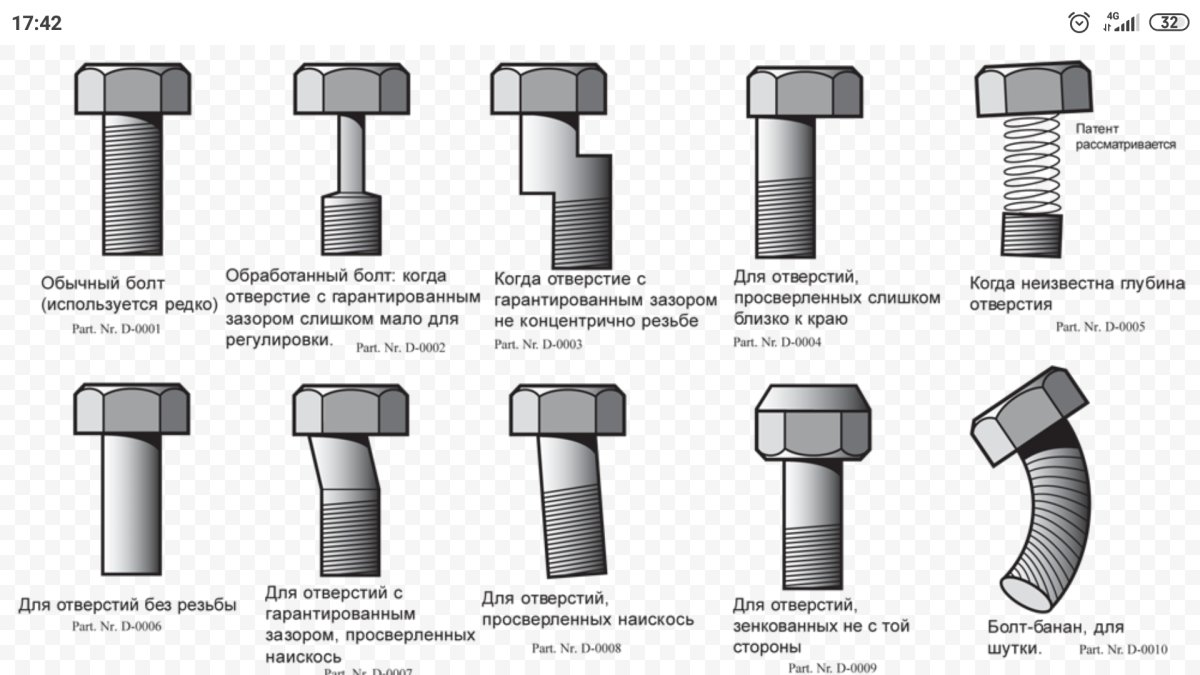 17:42

4G 32

Обычный болт (используется редко)
Part. Nr. D-0001

Обработанный болт: когда отверстие с гарантированным зазором слишком мало для регулировки.
Part. Nr. D-0002

Когда отверстие с гарантированным зазором не концентрично резьбе
Part. Nr. D-0003

Для отверстий, просверленных слишком близко к краю
Part. Nr. D-0004

Патент рассматривается

Когда неизвестна глубина отверстия
Part. Nr. D-0005

Для отверстий без резьбы
Part. Nr. D-0006

Для отверстий с гарантированным зазором, просверленных наискось
Part. Nr. D-0007

Для отверстий, просверленных наискось
Part. Nr. D-0008

Для отверстий, зенкованных не с той стороны
Part. Nr. D-0009

Болт-банан, для шутки.
Part. Nr. D-0010