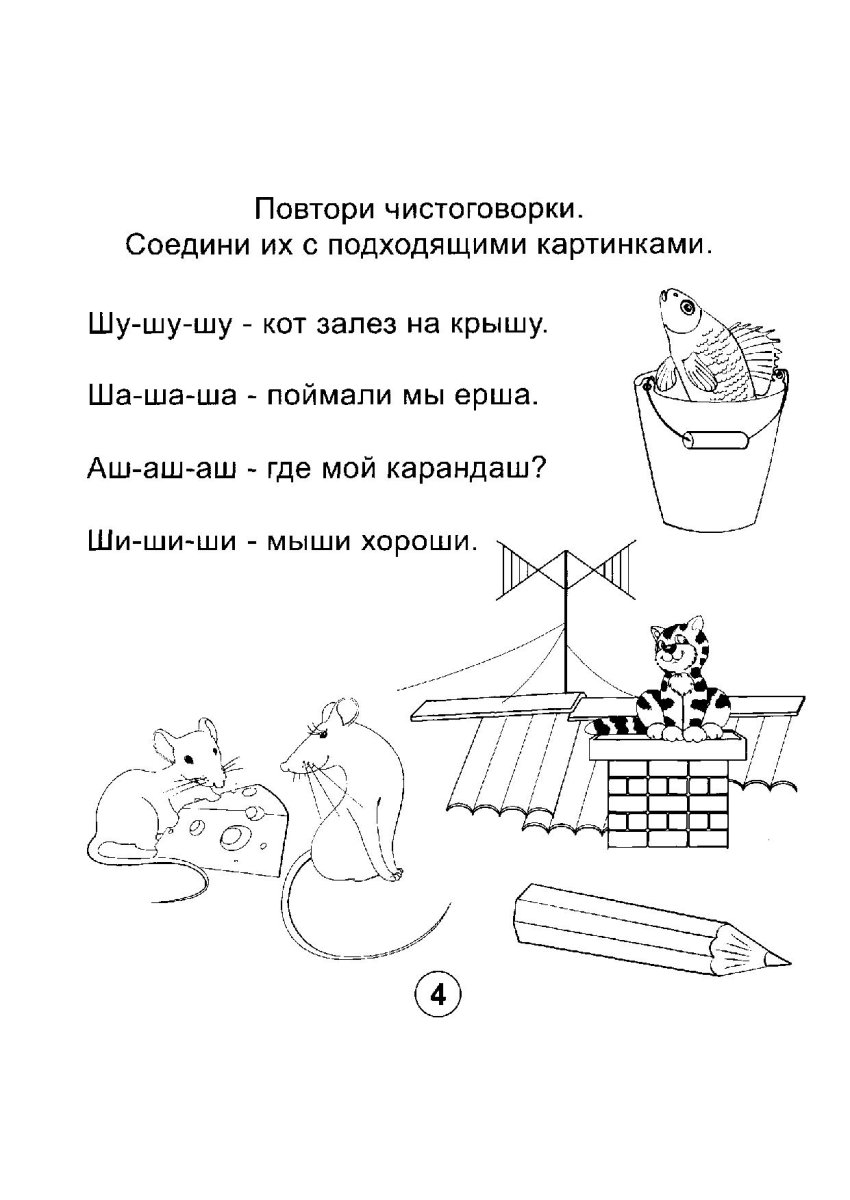 Повтори чистоговорки.
Соедини их с подходящими картинками.

Шу-шу-шу - кот залез на крышу.

Ша-ша-ша - поймали мы ерша.

Аш-аш-аш - где мой карандаш?

Ши-ши-ши - мыши хороши.

4