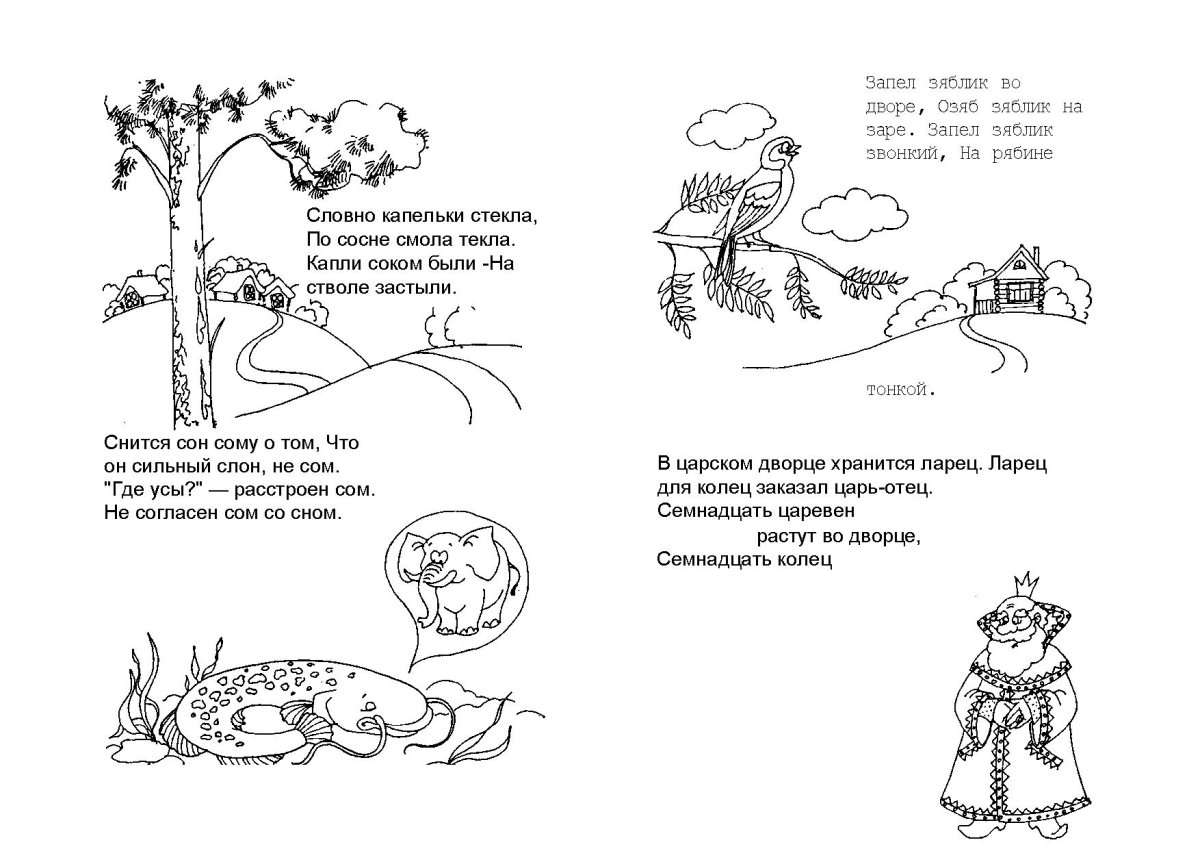 Словно капельки стекла, По сосне смола текла. Капли соком были -На стволе застыли.

Снится сон сому о том, Что он сильный слон, не сом. "Где усы?" — расстроен сом. Не согласен сом со сном.

Запел зяблик во дворе, Озяб зяблик на заре. Запел зяблик звонкий, На рябине

тонкой.

В царском дворце хранится ларец. Ларец для колец заказал царь-отец. Семнадцать царевен растут во дворце, Семнадцать колец