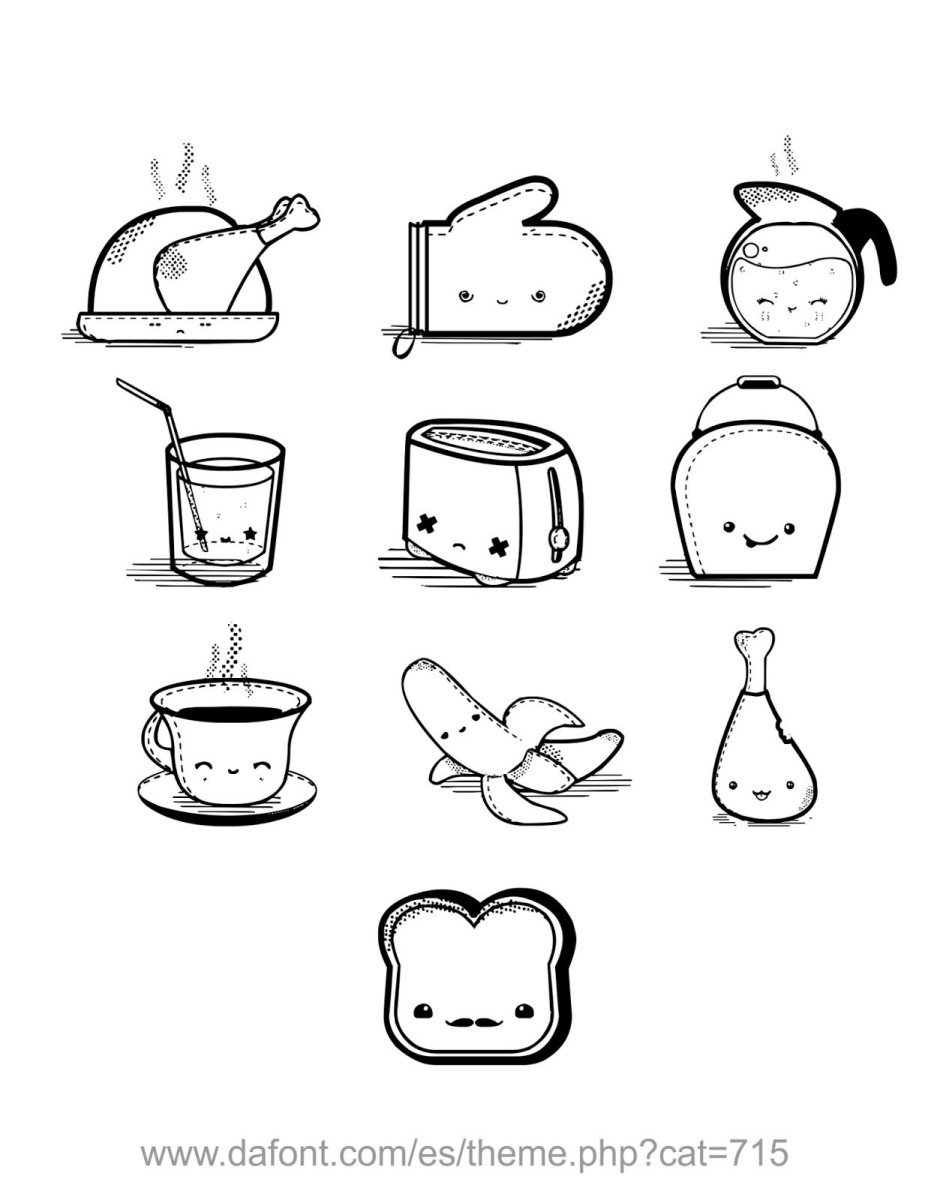 www.dafont.com/es/theme.php?cat=715