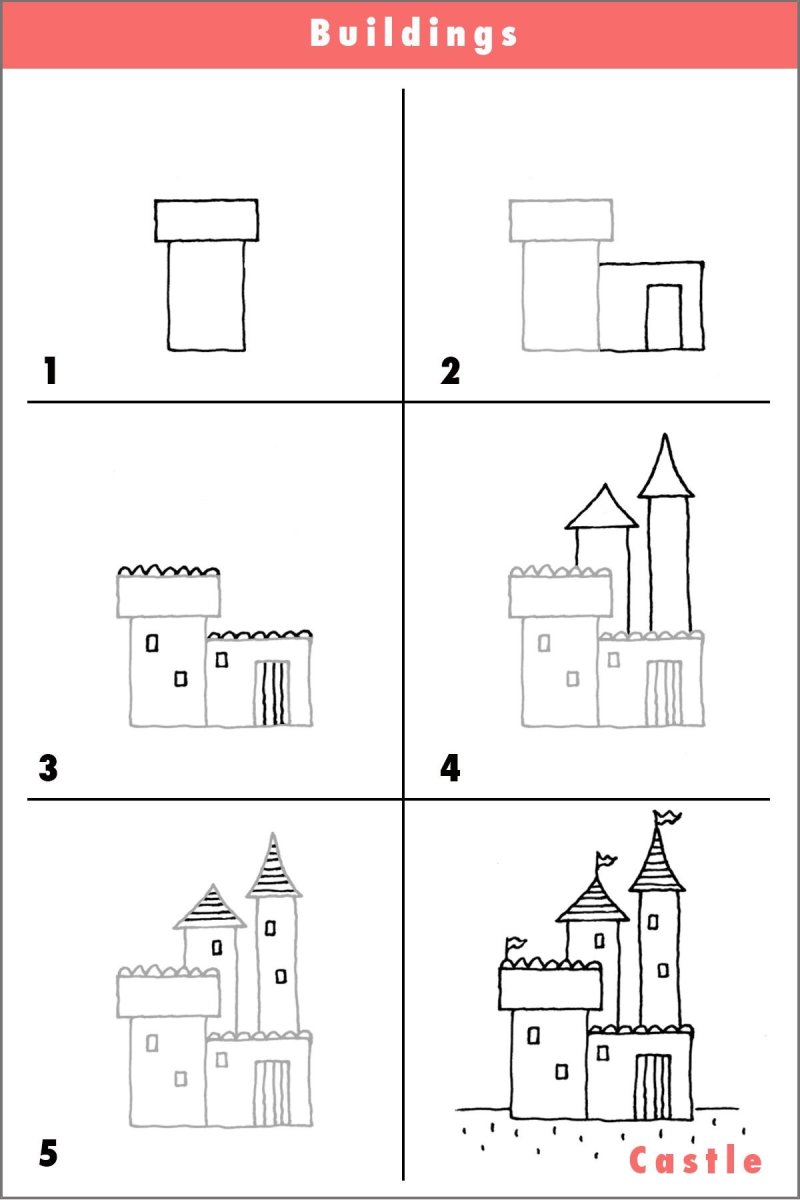 Buildings

1

2

3

4

5

Castle