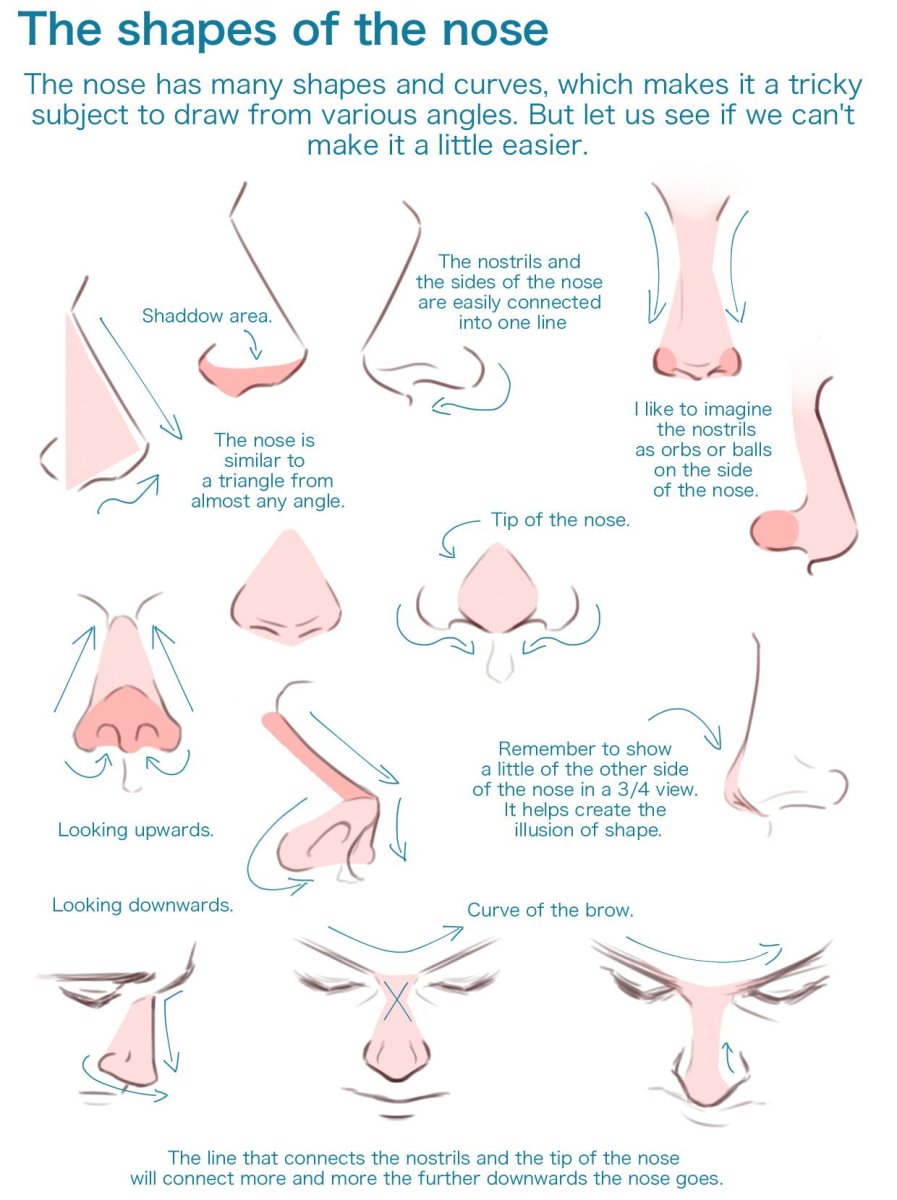 The shapes of the nose

The nose has many shapes and curves, which makes it a tricky subject to draw from various angles. But let us see if we can't make it a little easier.

Shaddow area.

The nostrils and the sides of the nose are easily connected into one line

The nose is similar to a triangle from almost any angle.

I like to imagine the nostrils as orbs or balls on the side of the nose.

Tip of the nose.

Remember to show a little of the other side of the nose in a 3/4 view. It helps create the illusion of shape.

Looking upwards.

Looking downwards.

Curve of the brow.

The line that connects the nostrils and the tip of the nose will connect more and more the further downwards the nose goes.