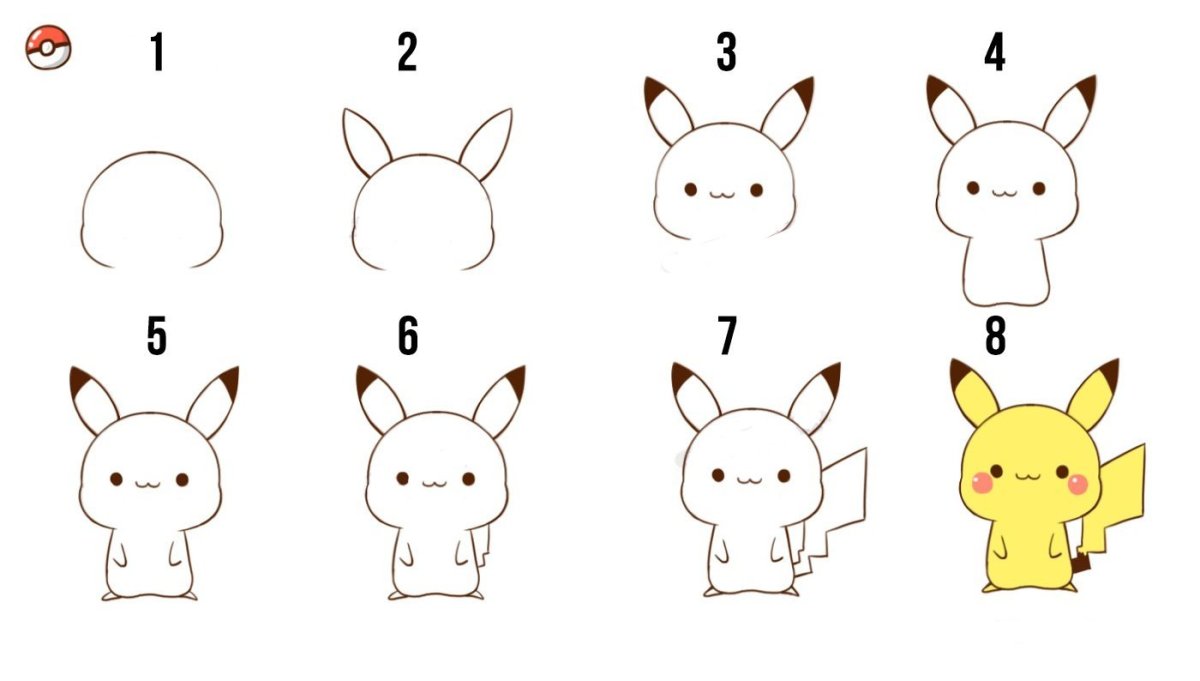 1
2
3
4
5
6
7
8