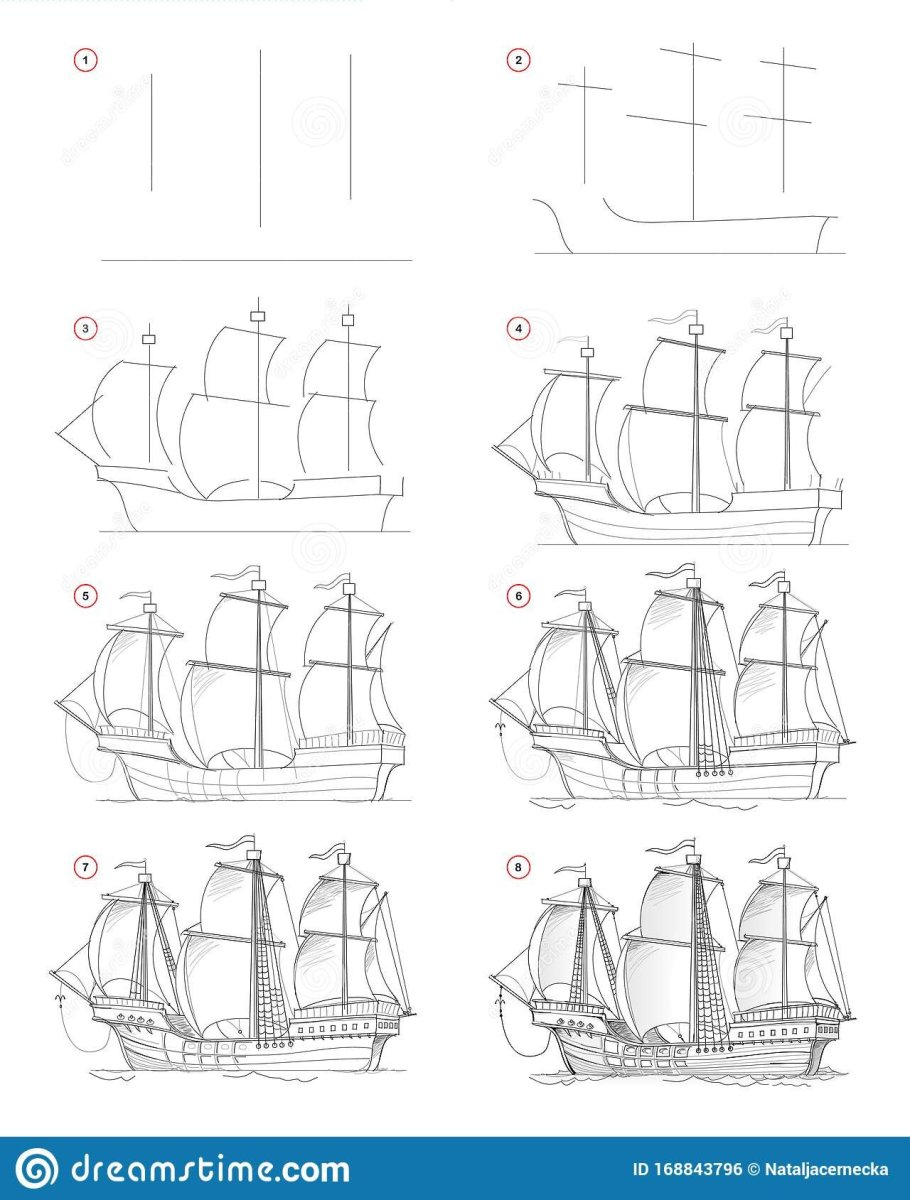 1

2

3

4

5

6

7

8

dreamstime.com

ID 168843796 © Nataljacernecka