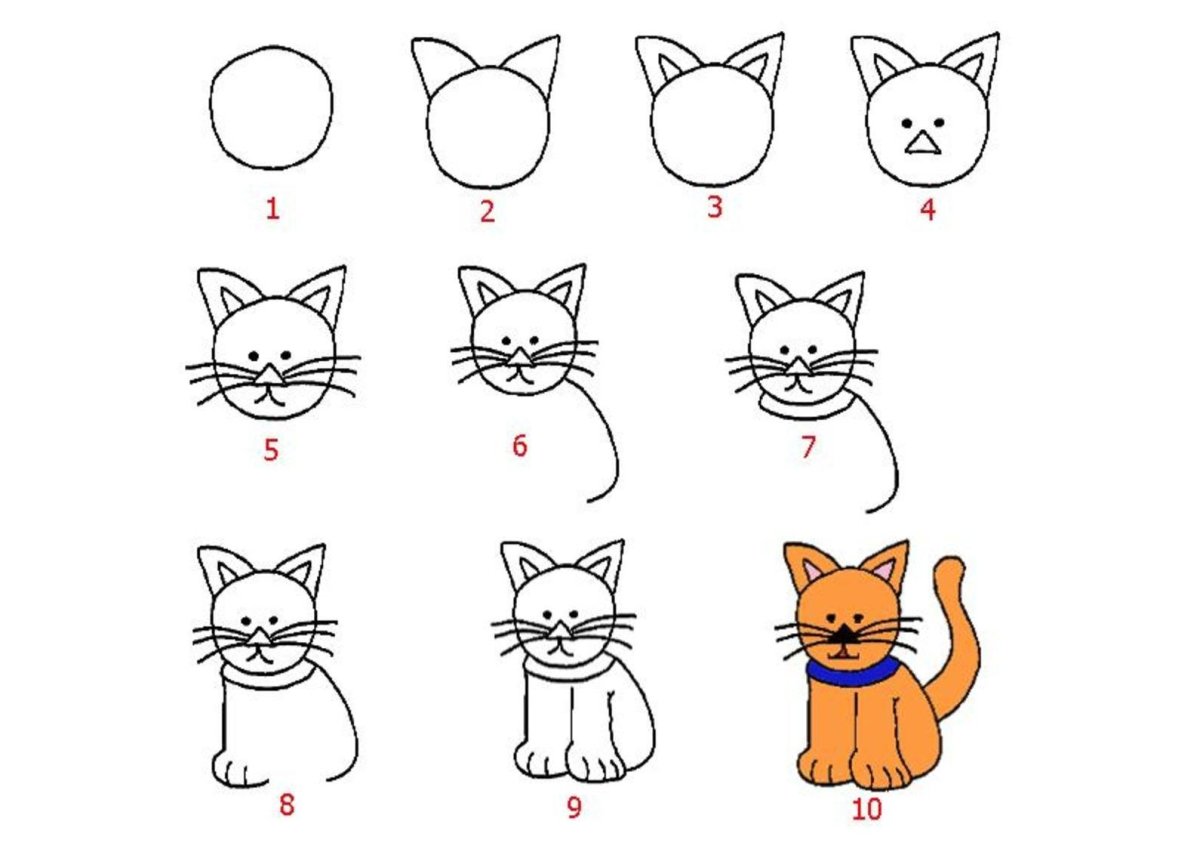 1 2 3 4

5 6 7

8 9 10