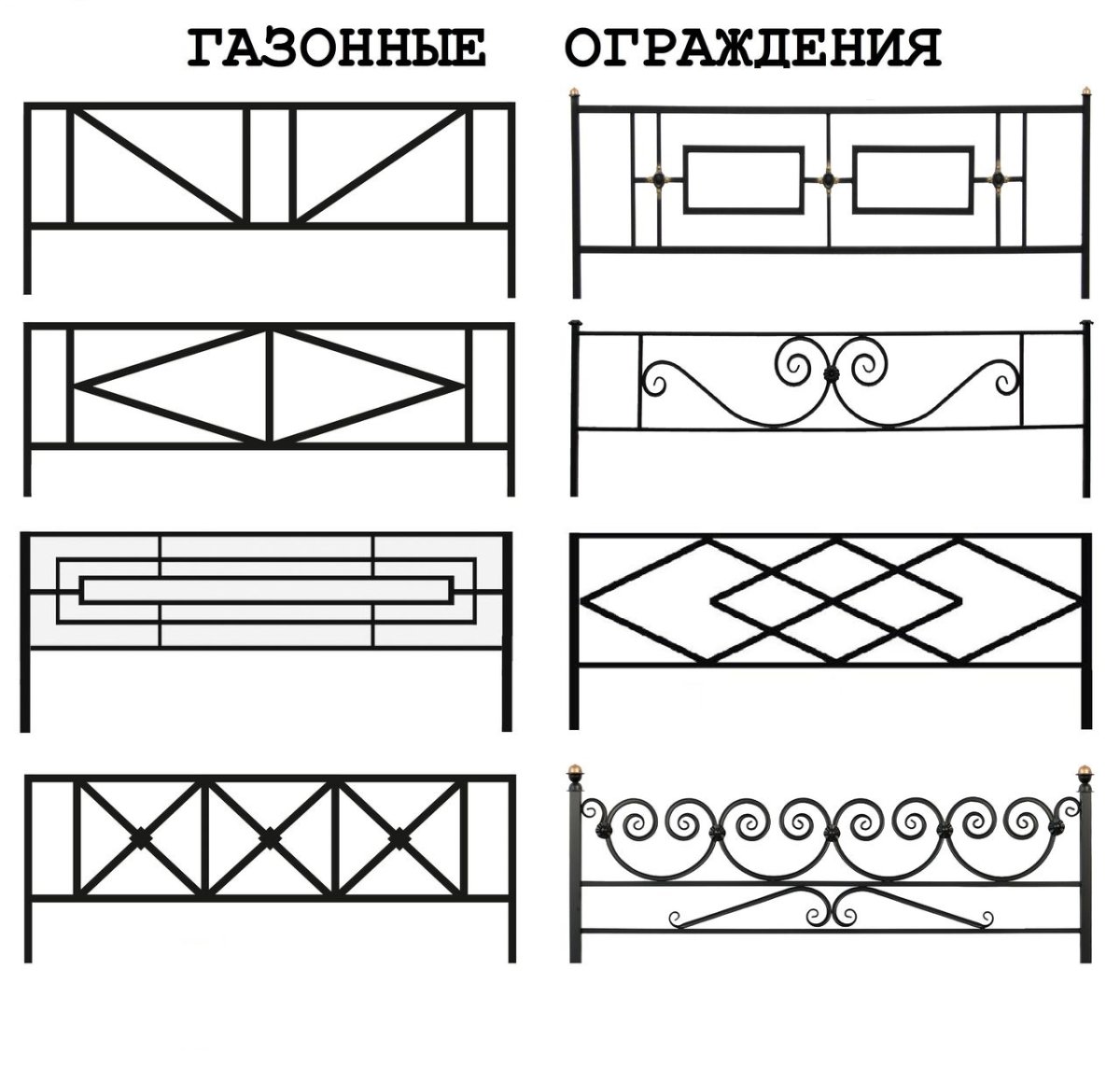 ГАЗОННЫЕ ОГРАЖДЕНИЯ