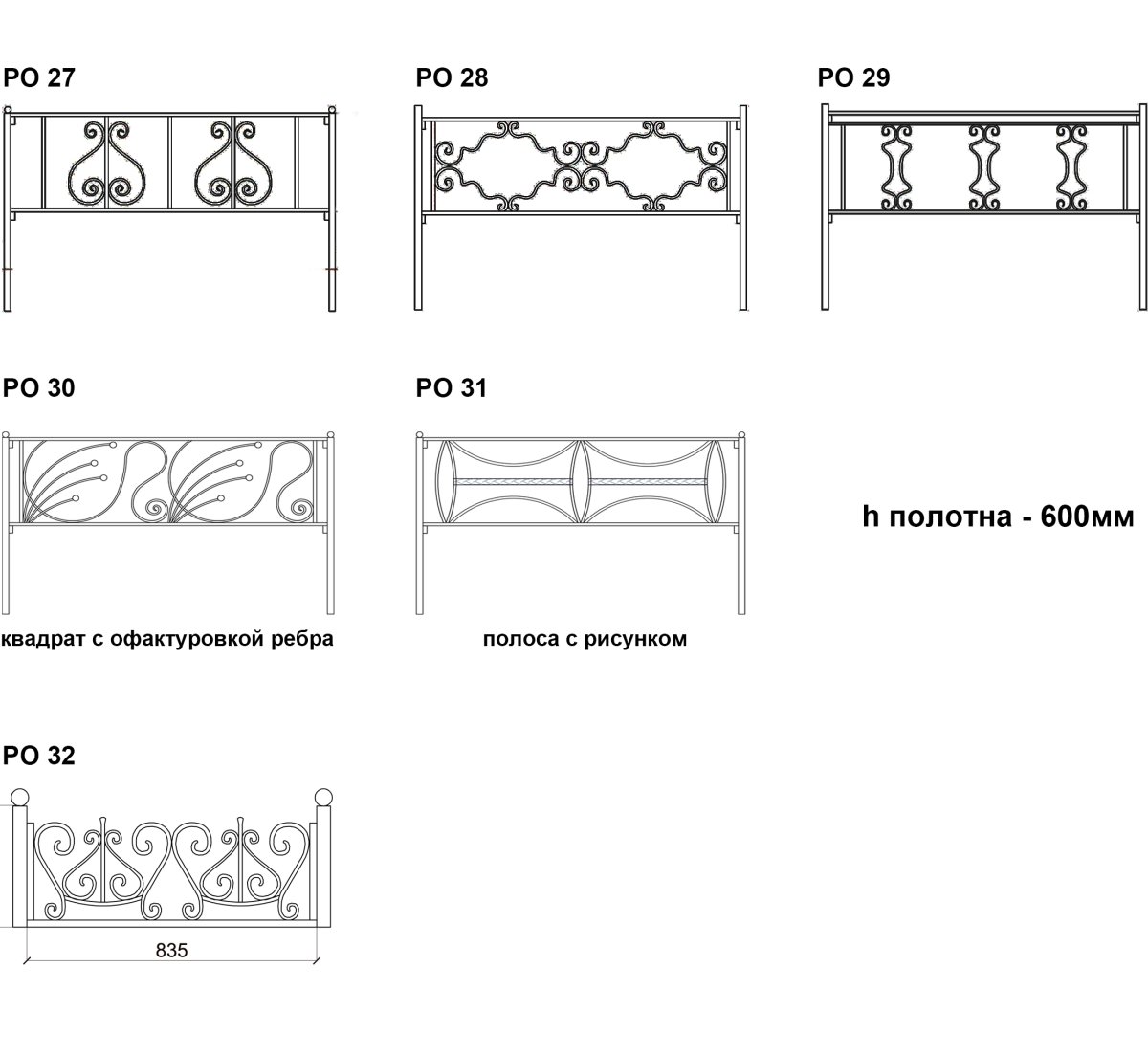 РО 27

РО 28

РО 29

РО 30

РО 31

h полотна - 600мм

квадрат с офактуровкой ребра

полоса с рисунком

РО 32

835