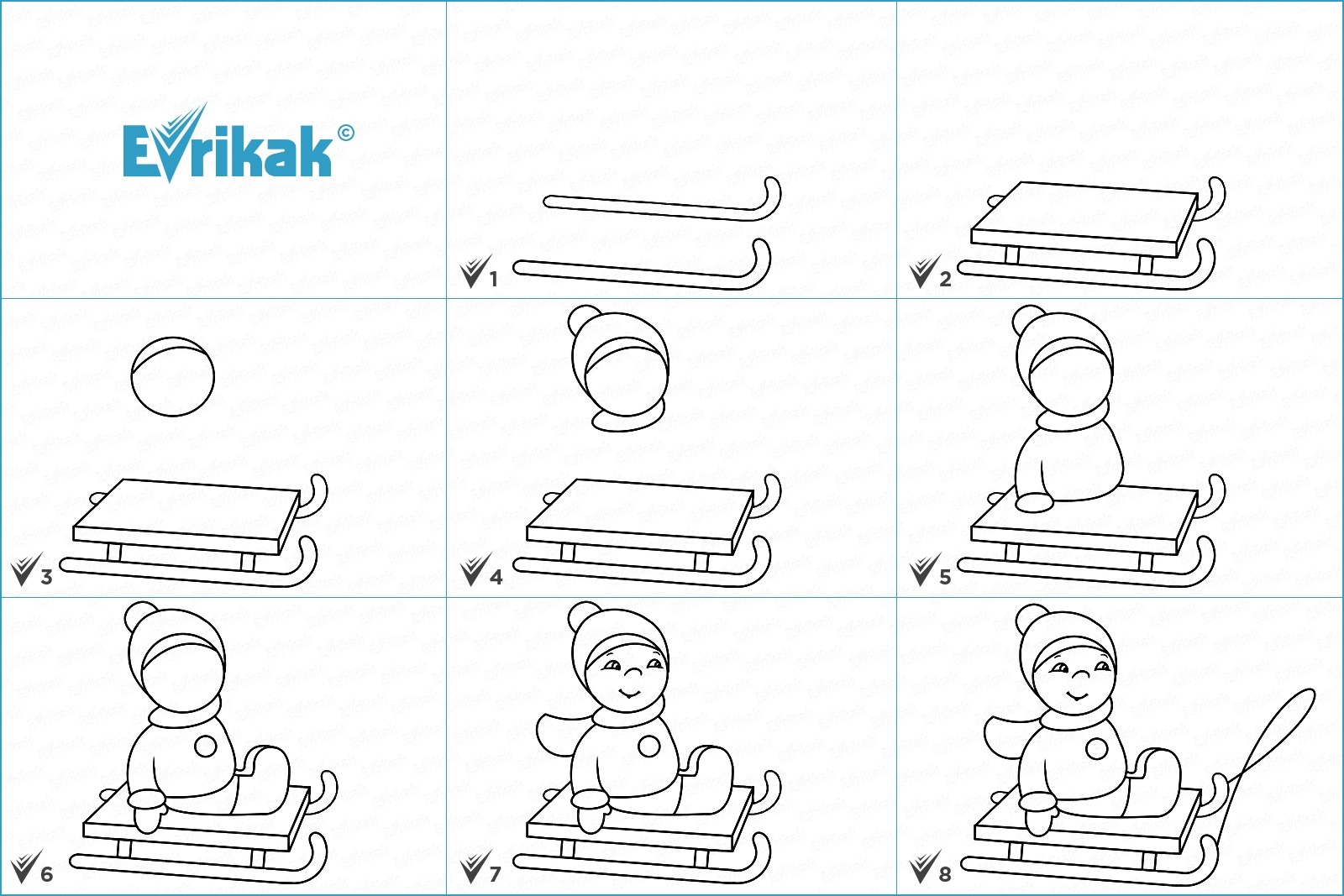 Evrikak ©

1

2

3

4

5

6

7

8