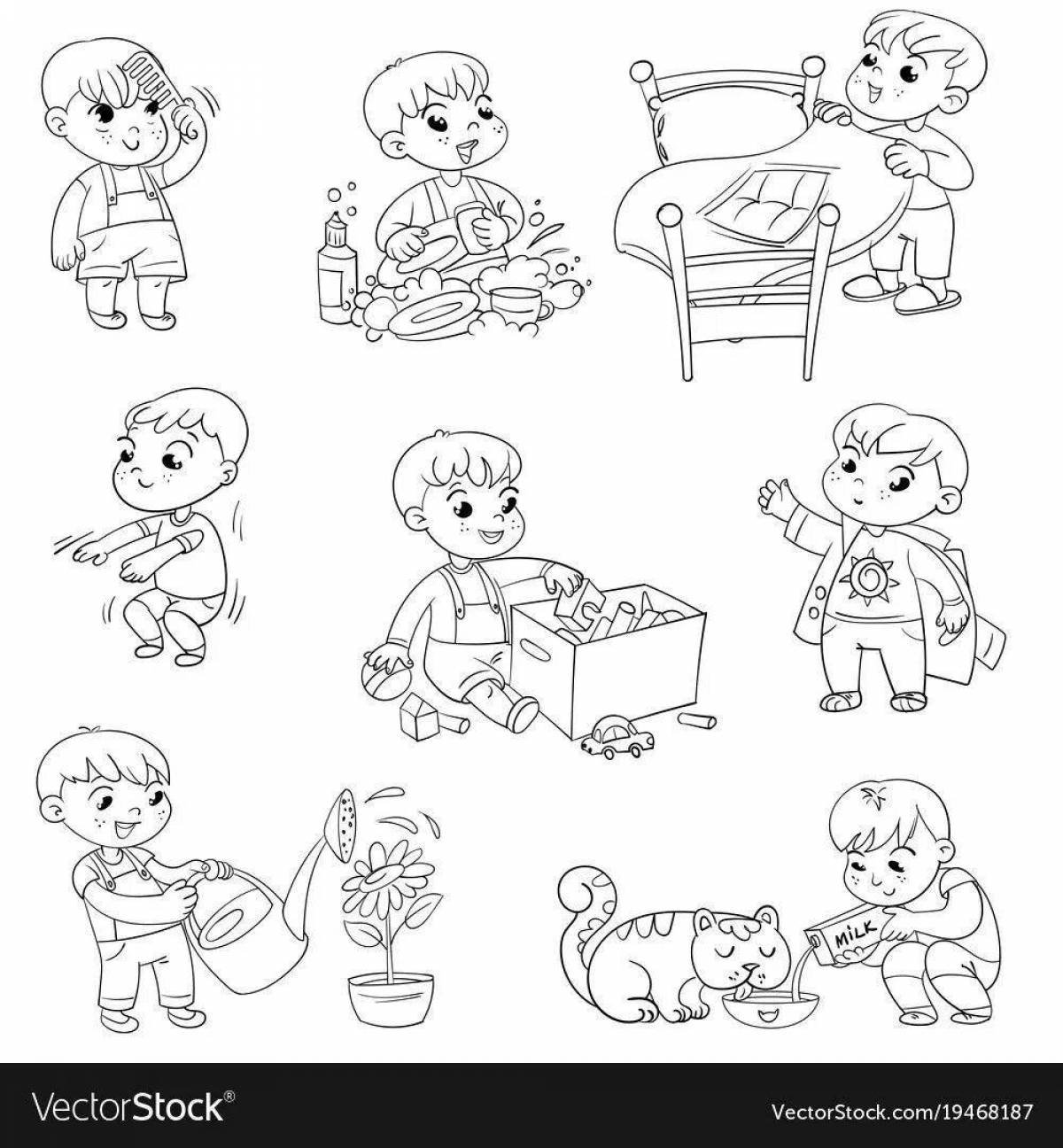 MiLK

VectorStock®

VectorStock.com/19468187