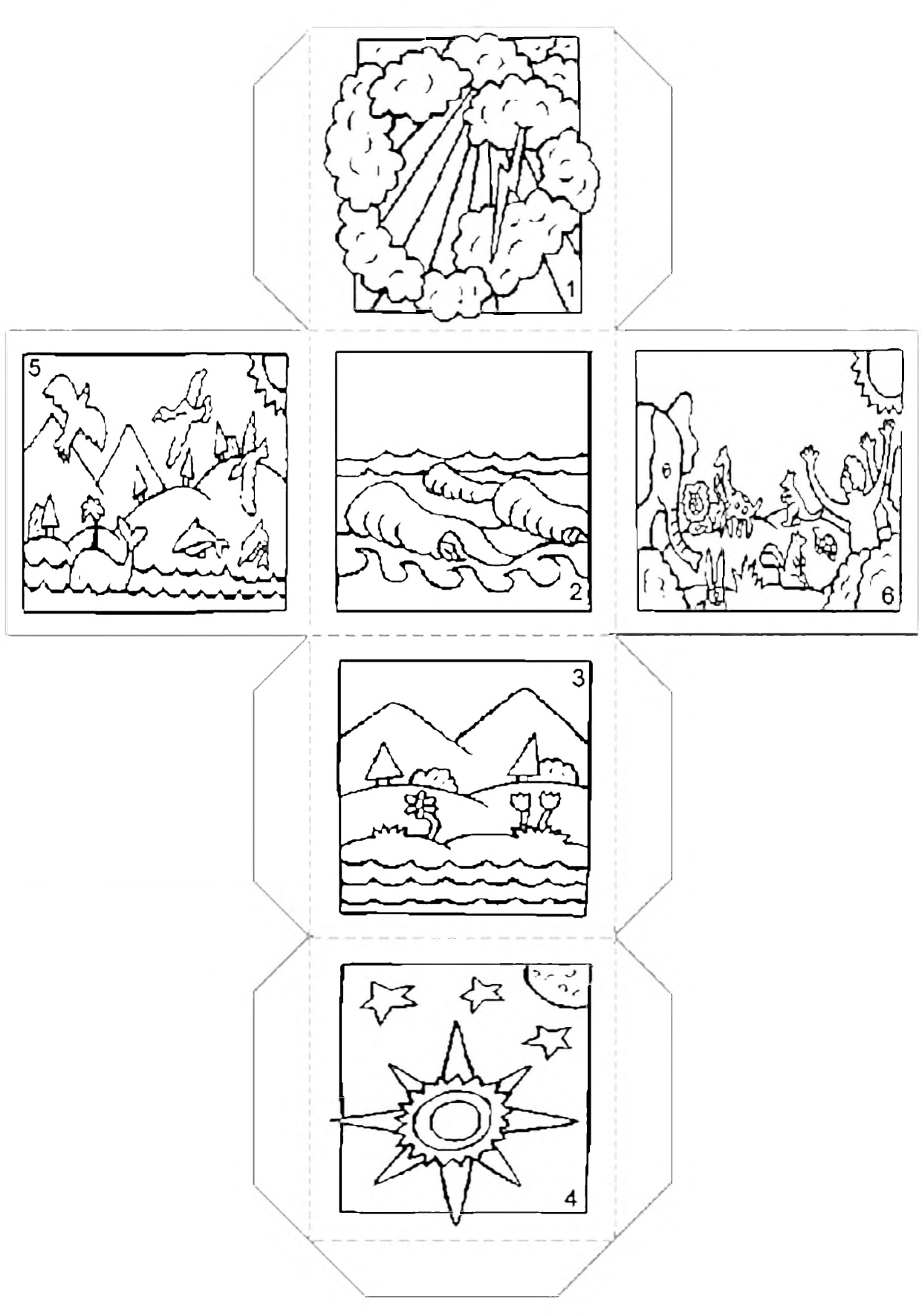 1

5

2

6

3

4