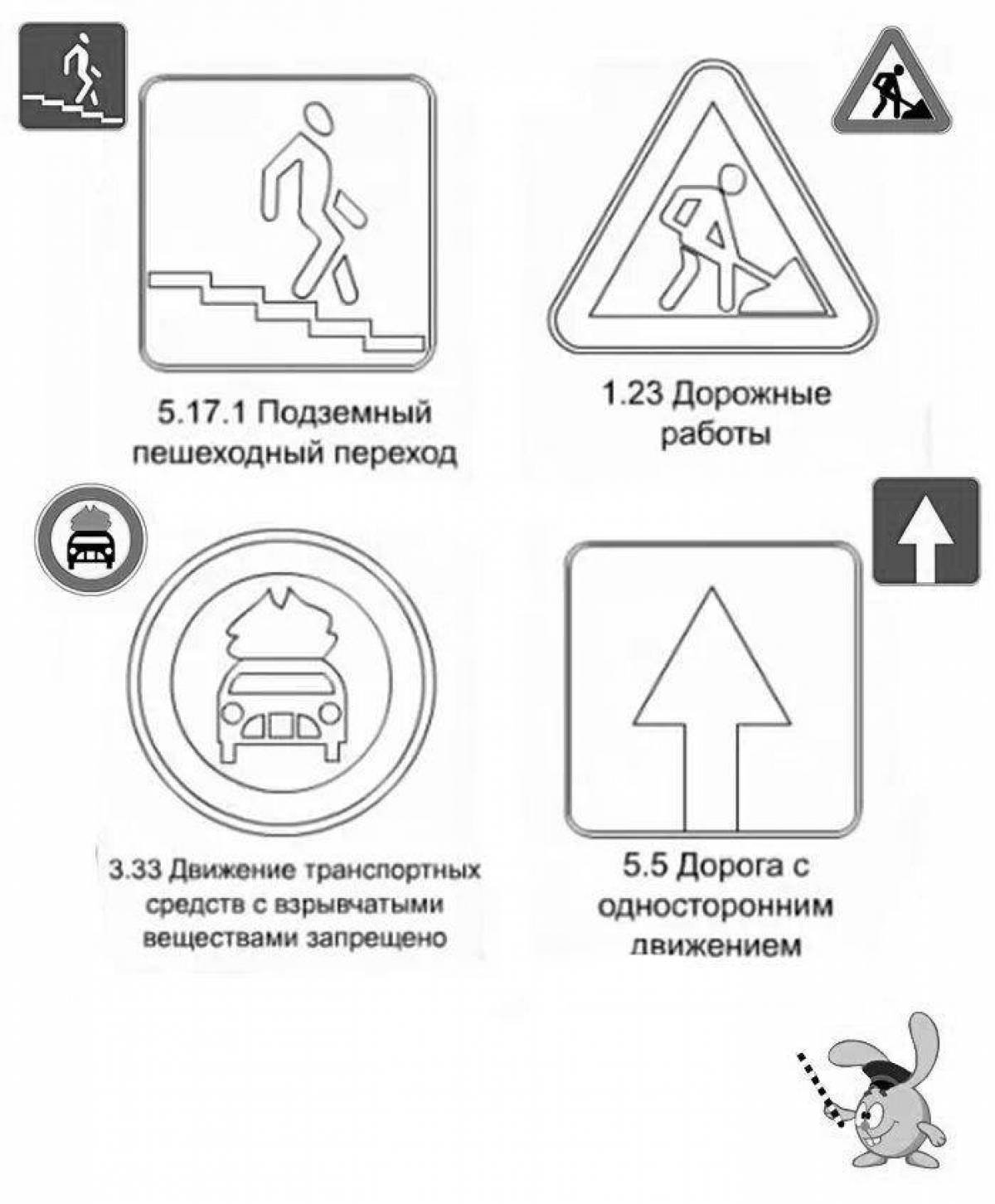 5.17.1 Подземный пешеходный переход

1.23 Дорожные работы

3.33 Движение транспортных средств с взрывчатыми веществами запрещено

5.5 Дорога с односторонним движением