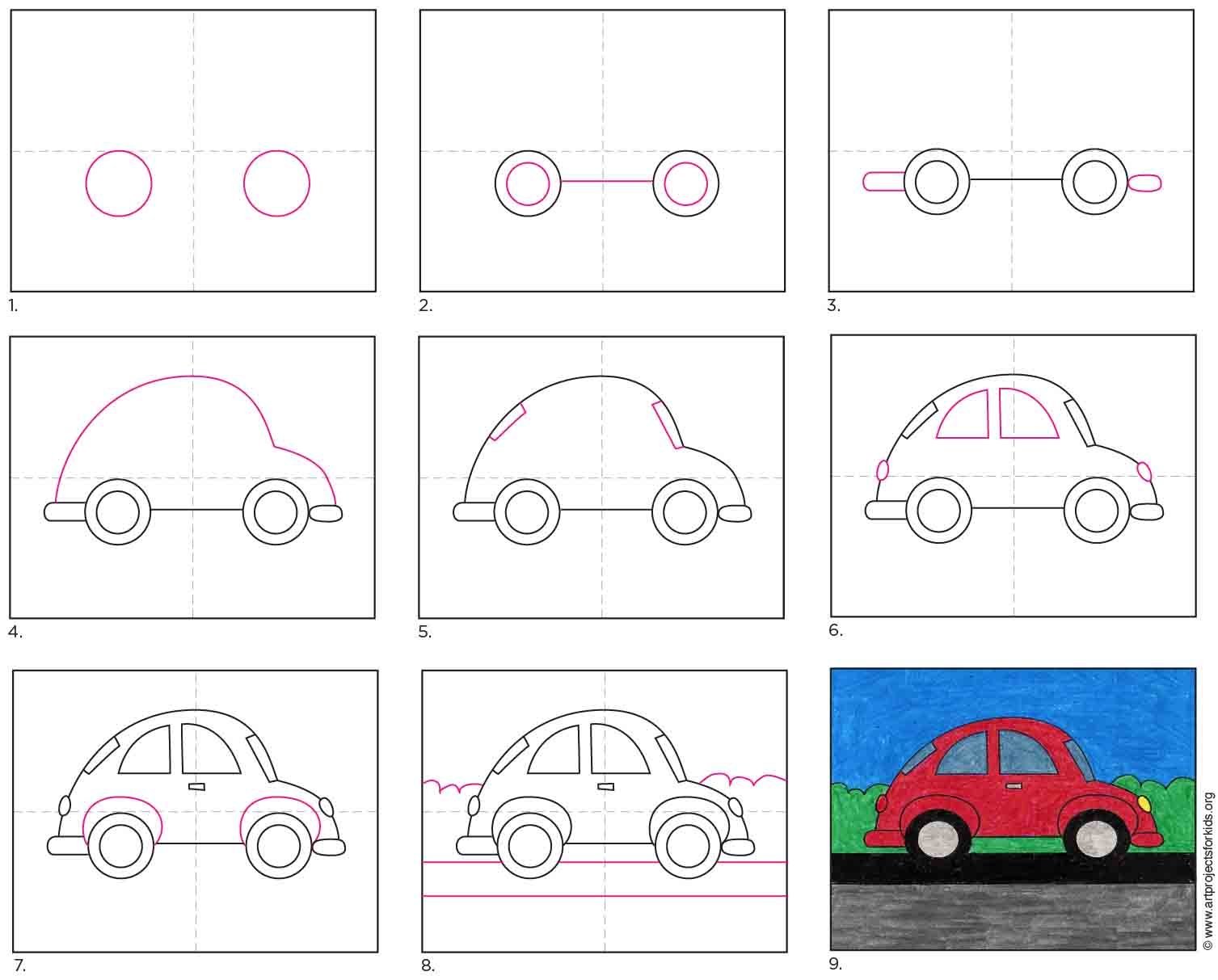 1.

2.

3.

4.

5.

6.

7.

8.

9.

© www.artprojectsforkids.org