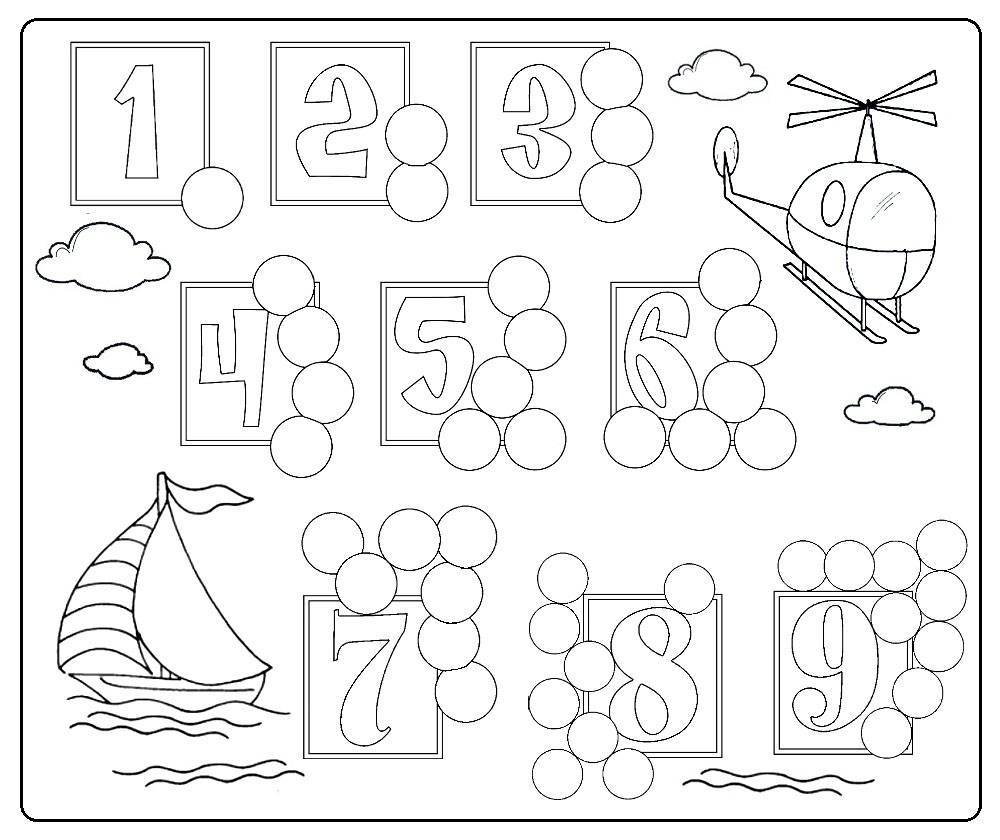 1 2 3

4 5 6

7 8 9