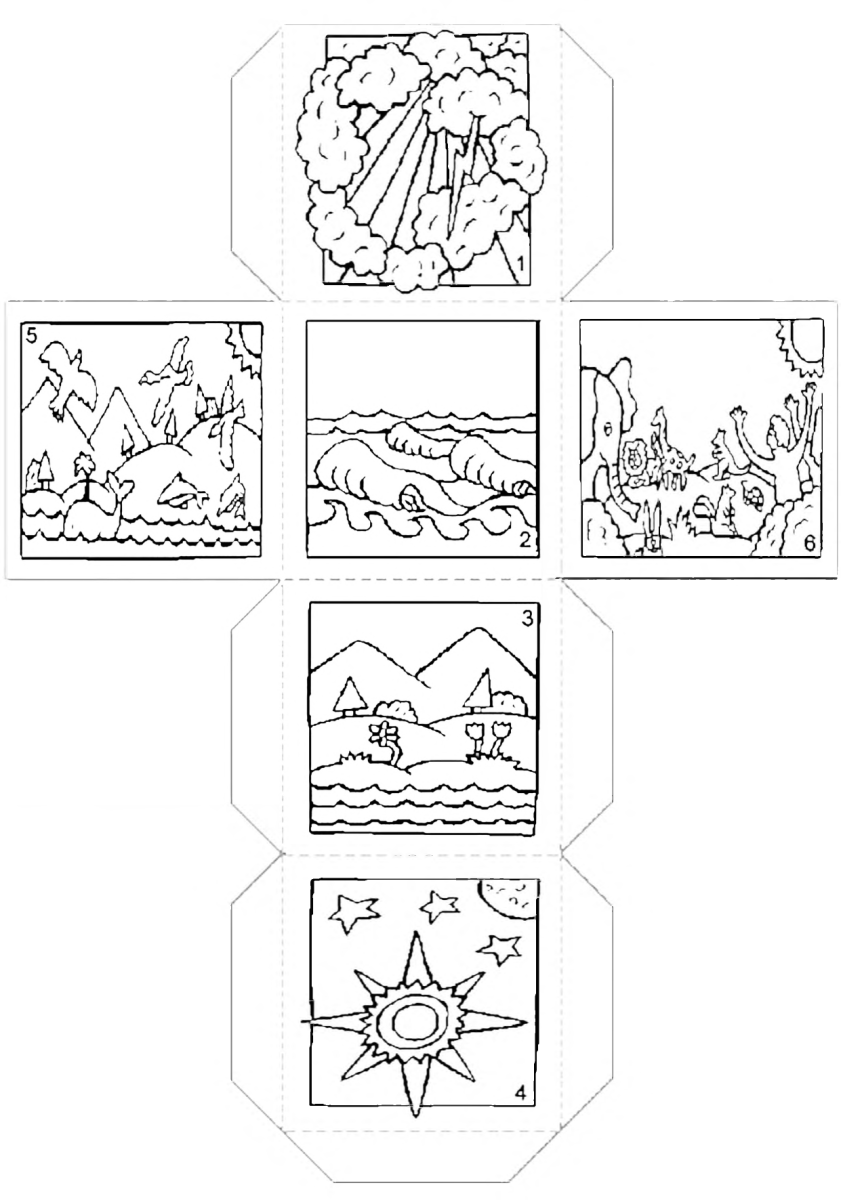 1

5

2

6

3

4