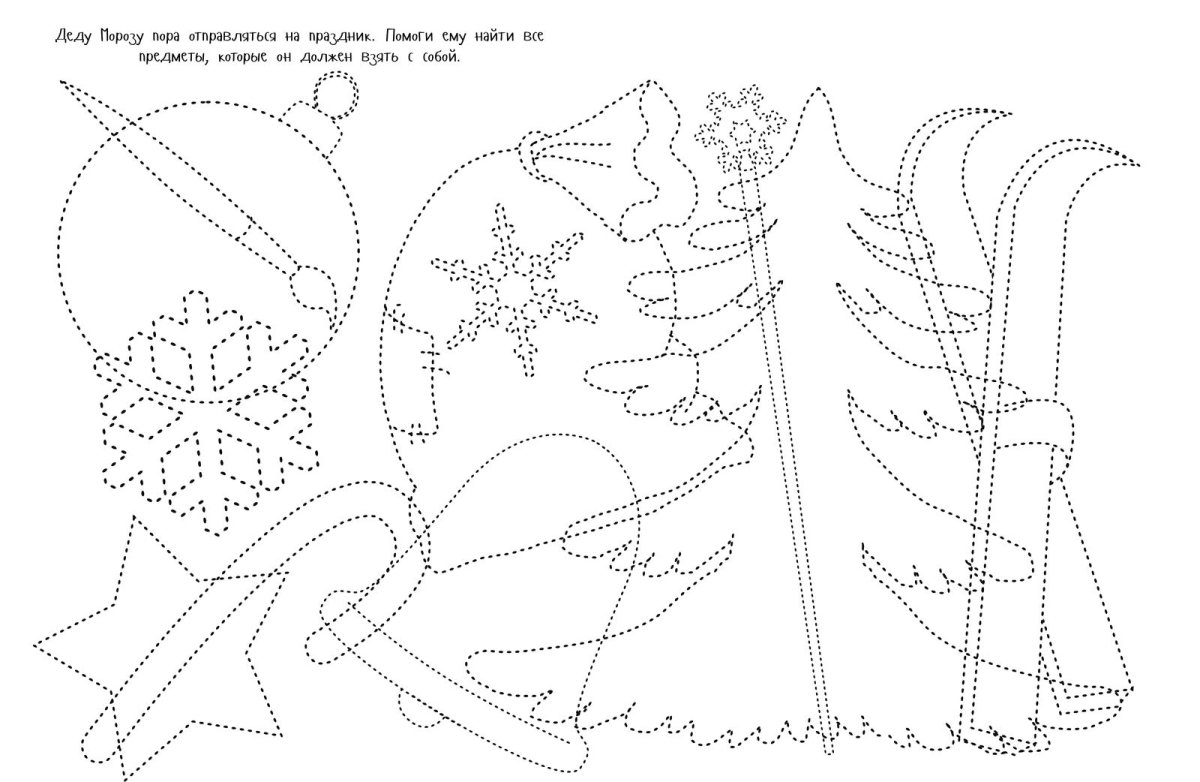 Деду Морозу пора отправляться на праздник. Помоги ему найти все предметы, которые он должен взять с собой.