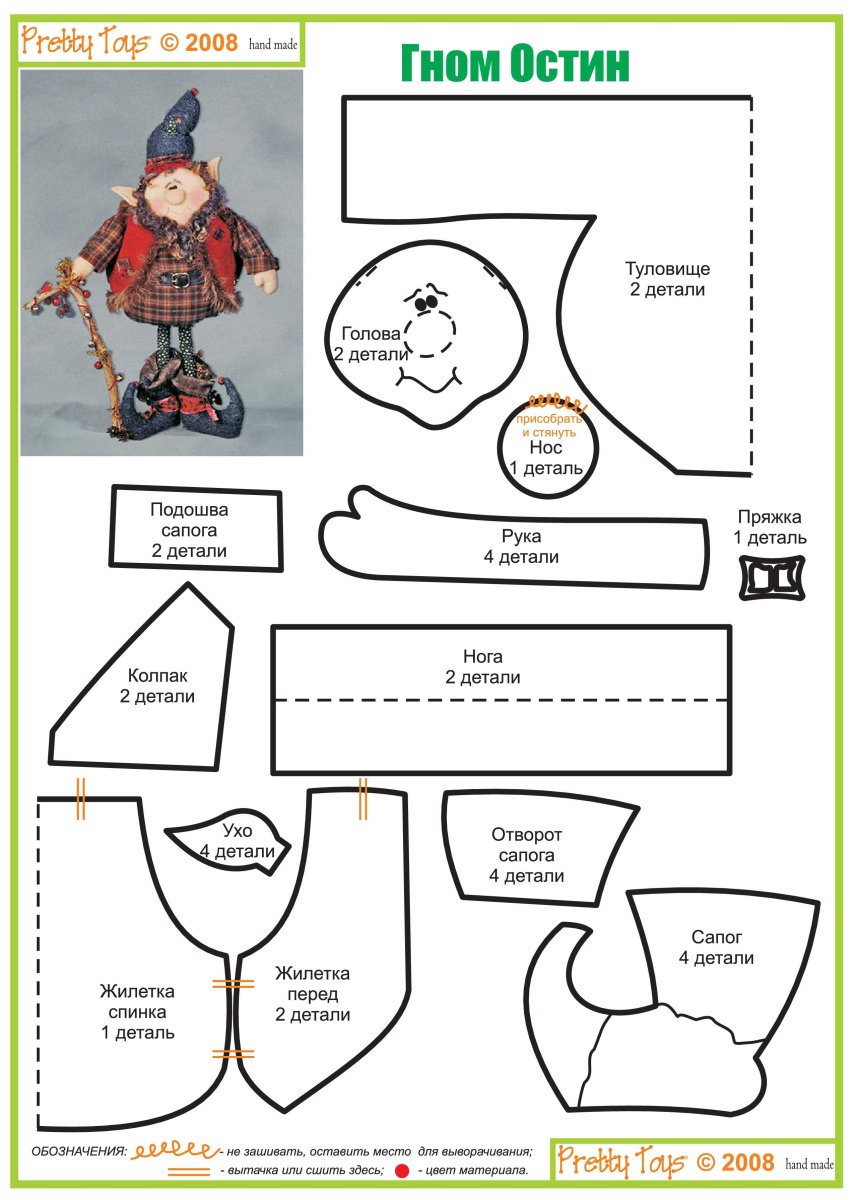 Pretty Toys © 2008 hand made

Гном Остин

Туловище
2 детали

Голова
2 детали

присобрать и стянуть
Нос
1 деталь

Подошва
сапога
2 детали

Рука
4 детали

Пряжка
1 деталь

Колпак
2 детали

Нога
2 детали

Ухо
4 детали

Отворот
сапога
4 детали

Сапог
4 детали

Жилетка
спинка
1 деталь

Жилетка
перед
2 детали

ОБОЗНАЧЕНИЯ: - не зашивать, оставить место для выворачивания;
- вытачка или сшить здесь; - цвет материала.

Pretty Toys © 2008 hand made