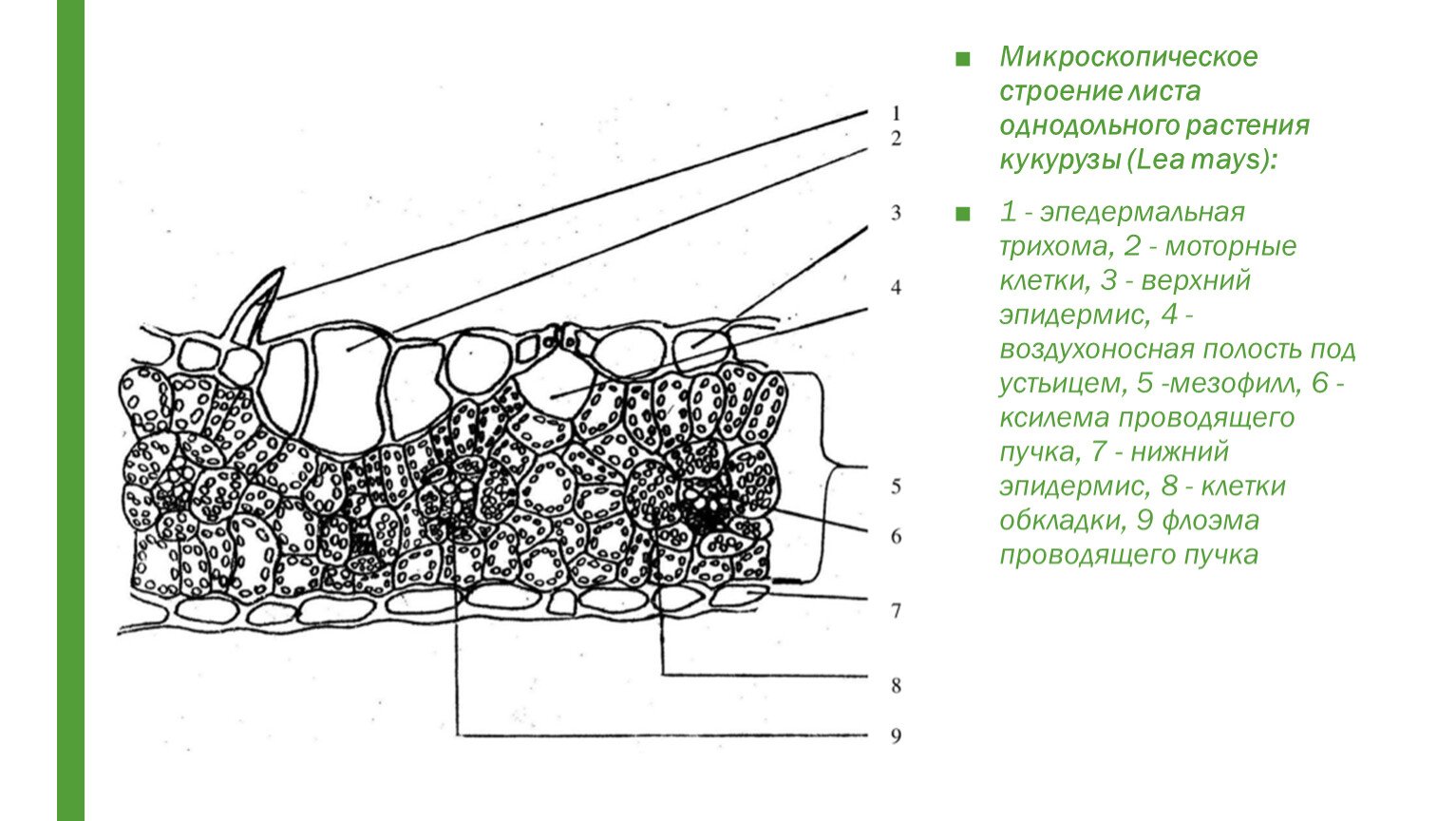 1
2
3
4
5
6
7
8
9

■ Микроскопическое строение листа однодольного растения кукурузы (Lea mays):

■ 1 - эпедермальная трихома, 2 - моторные клетки, 3 - верхний эпидермис, 4 - воздухоносная полость под устьицем, 5 -мезофилл, 6 - ксилема проводящего пучка, 7 - нижний эпидермис, 8 - клетки обкладки, 9 флоэма проводящего пучка