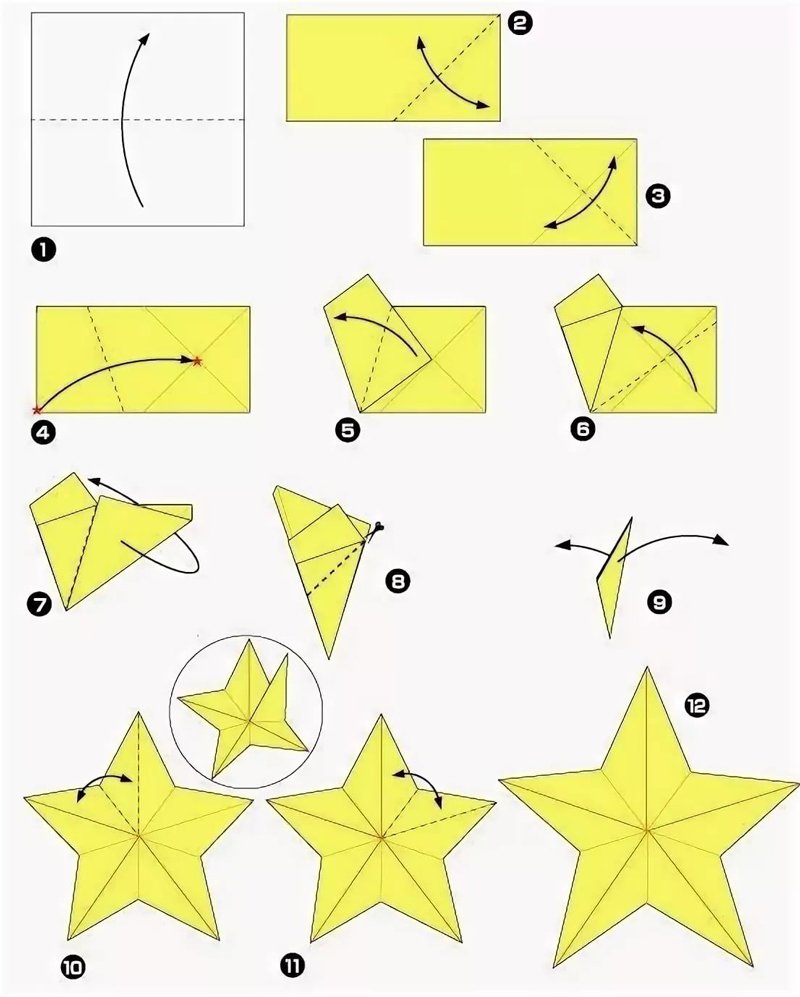 1
2
3
4
5
6
7
8
9
10
11
12